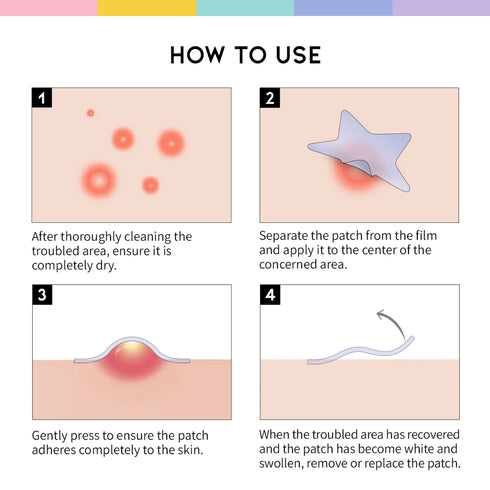 HOW TO USE

1

After thoroughly cleaning the troubled area, ensure it is completely dry.

2

Separate the patch from the film and apply it to the center of the concerned area.

3

Gently press to ensure the patch adheres completely to the skin.

4

When the troubled area has recovered and the patch has become white and swollen, remove or replace the patch.